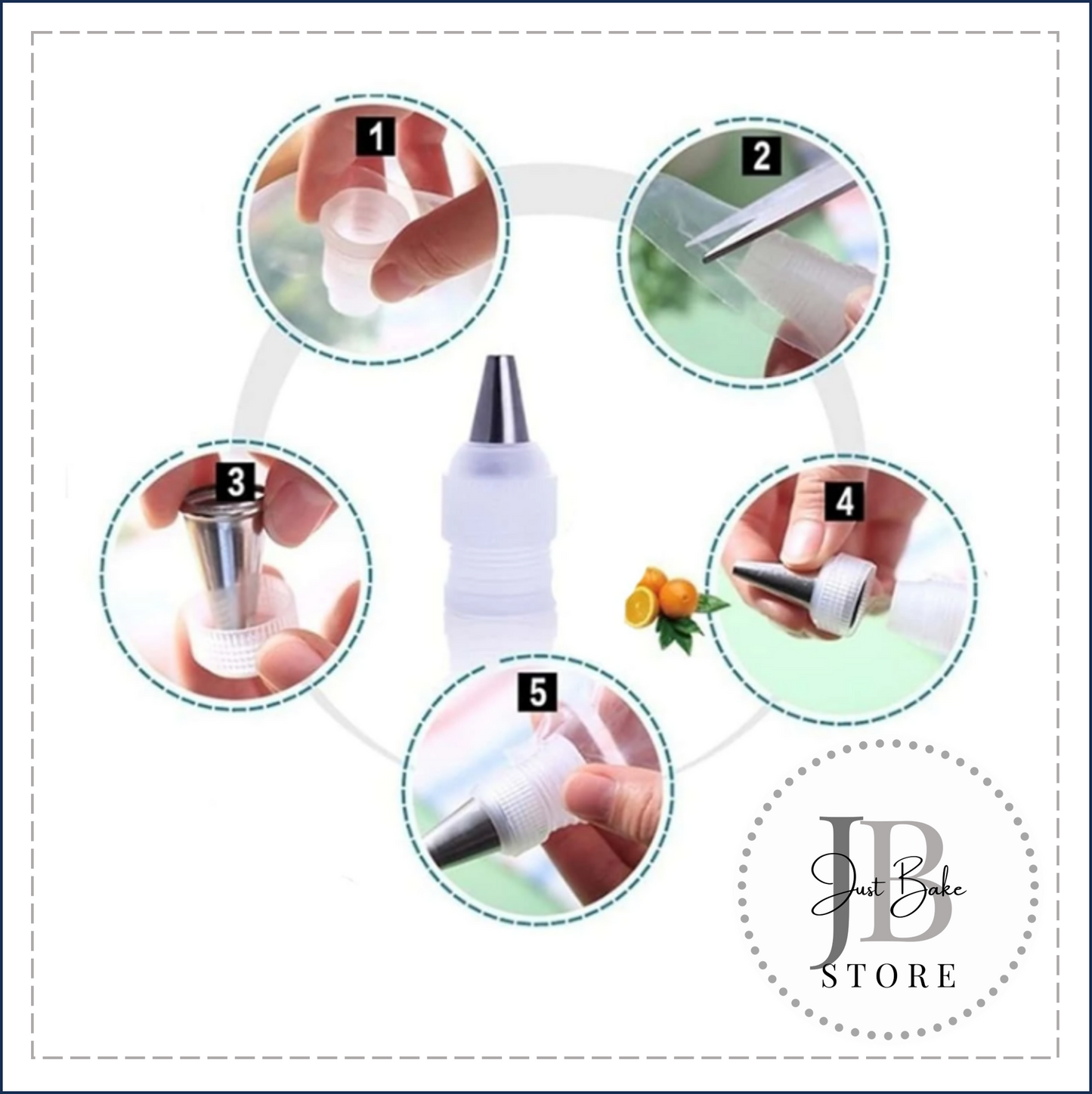 1
2
3
4
5
JB
Just Bake
STORE